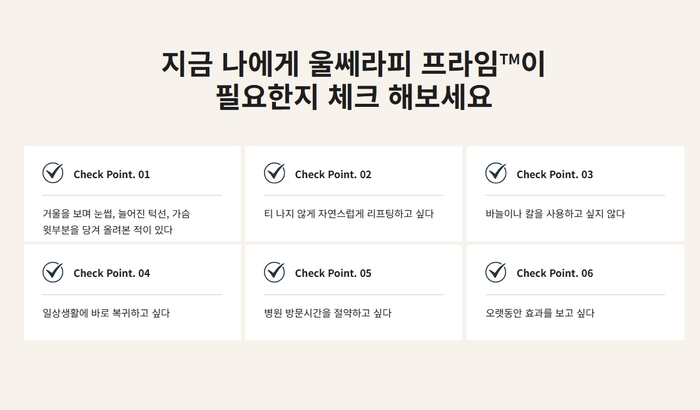 지금 나에게 울쎄라피 프라임™이
필요한지 체크 해보세요

Check Point. 01

거울을 보며 눈썹, 늘어진 턱선, 가슴 윗부분을 당겨 올려본 적이 있다

Check Point. 02

티 나지 않게 자연스럽게 리프팅하고 싶다

Check Point. 03

바늘이나 칼을 사용하고 싶지 않다

Check Point. 04

일상생활에 바로 복귀하고 싶다

Check Point. 05

병원 방문시간을 절약하고 싶다

Check Point. 06

오랫동안 효과를 보고 싶다